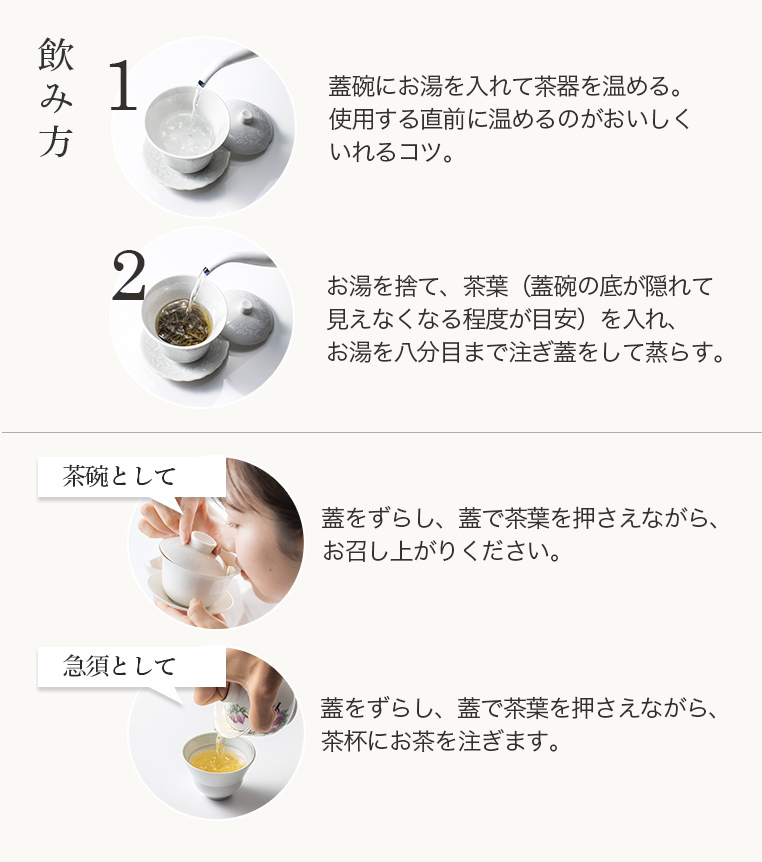 飲み方

1

蓋碗にお湯を入れて茶器を温める。使用する直前に温めるのがおいしくいれるコツ。

2

お湯を捨て、茶葉（蓋碗の底が隠れて見えなくなる程度が目安）を入れ、お湯を八分目まで注ぎ蓋をして蒸らす。

茶碗として

蓋をずらし、蓋で茶葉を押さえながら、お召し上がりください。

急須として

蓋をずらし、蓋で茶葉を押さえながら、茶杯にお茶を注ぎます。